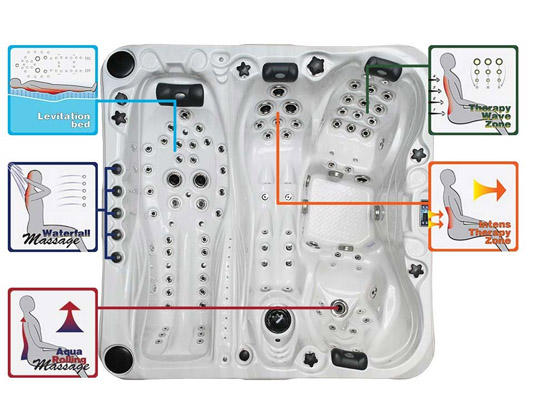 Levitation bed

Waterfall Massage

Aqua Rolling Massage

Therapy Wave Zone

Intens Therapy Zone